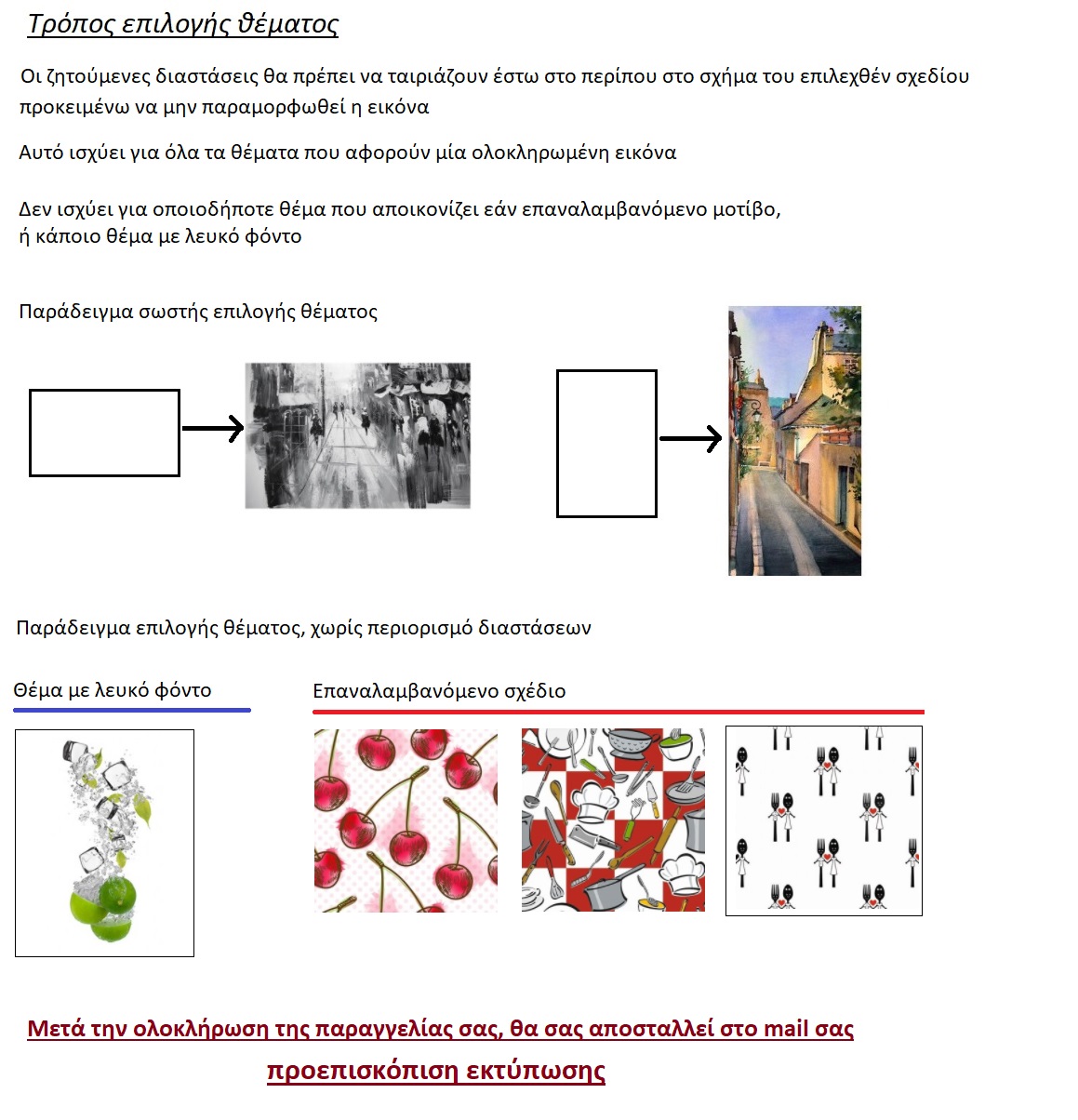 Τρόπος επιλογής θέματος

Οι ζητούμενες διαστάσεις θα πρέπει να ταιριάζουν έστω στο περίπου στο σχήμα του επιλεχθέν σχεδίου προκειμένω να μην παραμορφωθεί η εικόνα

Αυτό ισχύει για όλα τα θέματα που αφορούν μία ολοκληρωμένη εικόνα

Δεν ισχύει για οποιοδήποτε θέμα που αποικονίζει εάν επαναλαμβανόμενο μοτίβο, ή κάποιο θέμα με λευκό φόντο

Παράδειγμα σωστής επιλογής θέματος

Παράδειγμα επιλογής θέματος, χωρίς περιορισμό διαστάσεων

Θέμα με λευκό φόντο

Επαναλαμβανόμενο σχέδιο

Μετά την ολοκλήρωση της παραγγελίας σας, θα σας αποσταλλεί στο mail σας προεπισκόπιση εκτύπωσης